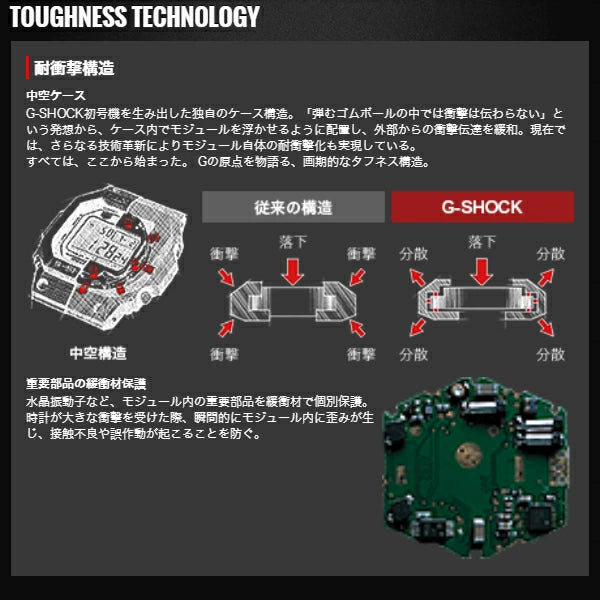 TOUGHNESS TECHNOLOGY

耐衝撃構造

中空ケース
G-SHOCK初号機を生み出した独自のケース構造。「弾むゴムボールの中では衝撃は伝わらない」という発想から、ケース内でモジュールを浮かせるように配置し、外部からの衝撃伝達を緩和。現在では、さらなる技術革新によりモジュール自体の耐衝撃化も実現している。
すべては、ここから始まった。 Gの原点を物語る、画期的なタフネス構造。

中空構造

従来の構造

衝撃
落下
衝撃
衝撃
衝撃

G-SHOCK

分散
落下
分散
分散
分散

重要部品の緩衝材保護
水晶振動子など、モジュール内の重要部品を緩衝材で個別保護。時計が大きな衝撃を受けた際、瞬間的にモジュール内に歪みが生じ、接触不良や誤作動が起こることを防ぐ。